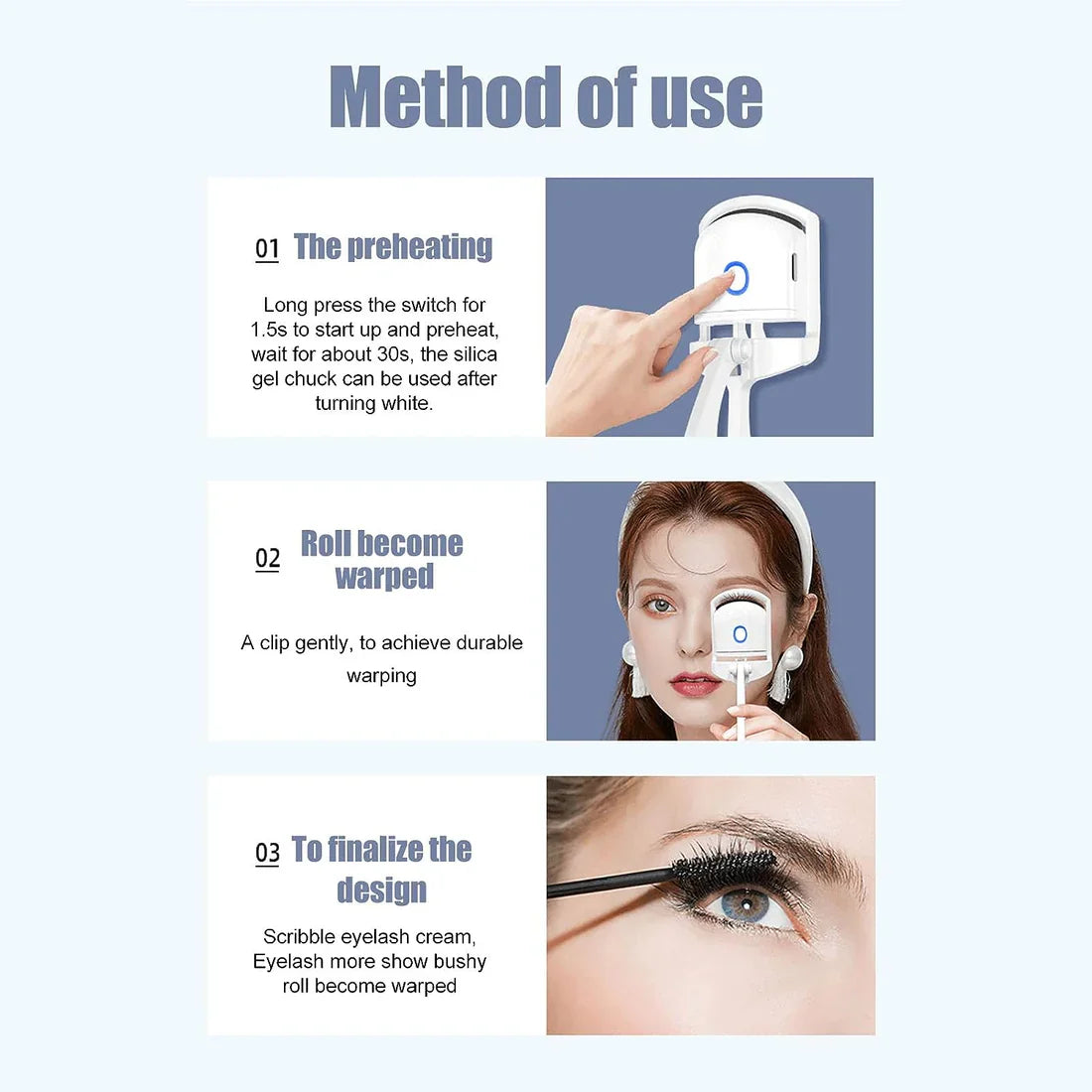 Method of use

01 The preheating

Long press the switch for 1.5s to start up and preheat, wait for about 30s, the silica gel chuck can be used after turning white.

02 Roll become warped

A clip gently, to achieve durable warping

03 To finalize the design

Scribble eyelash cream, Eyelash more show bushy roll become warped